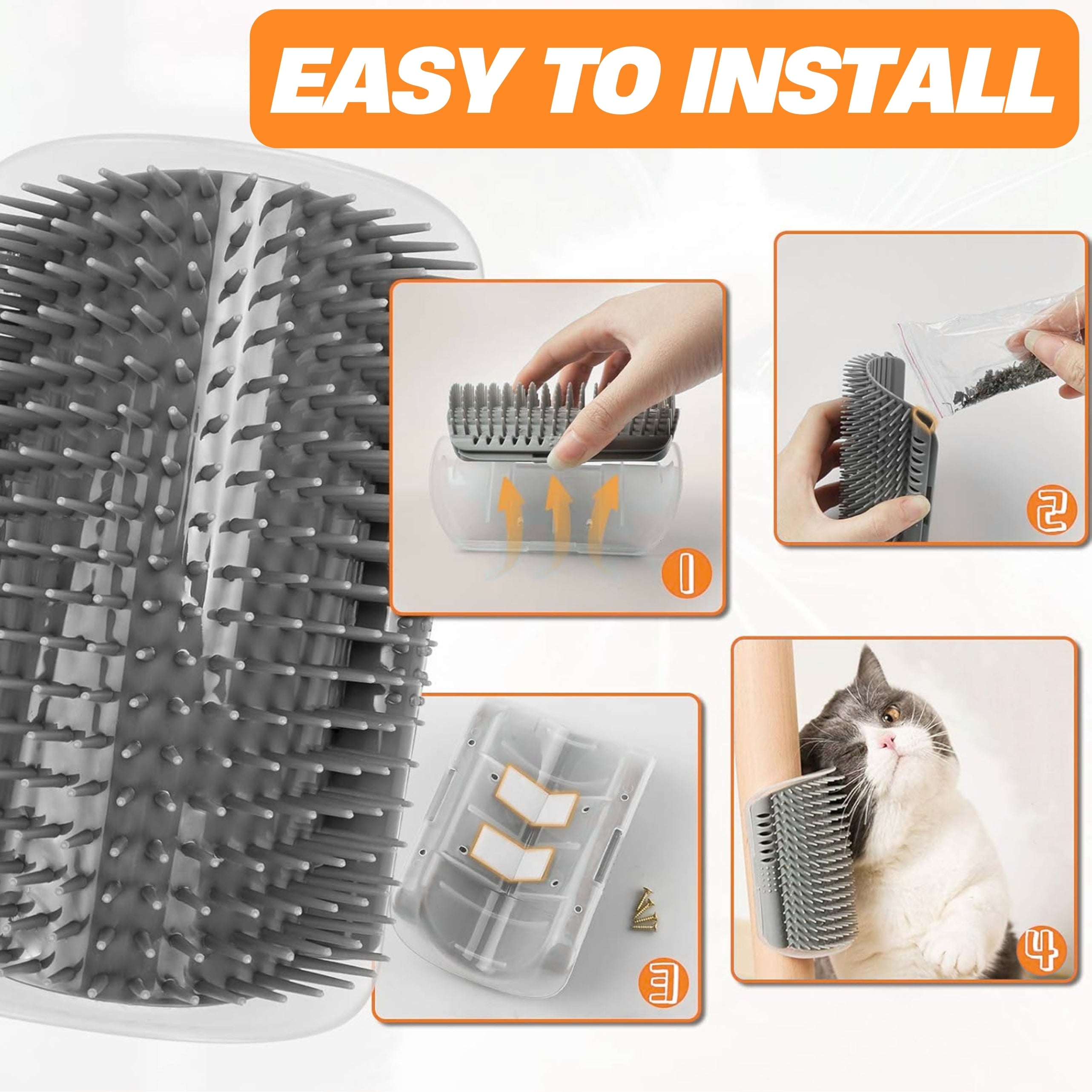 EASY TO INSTALL

1

2

3

4