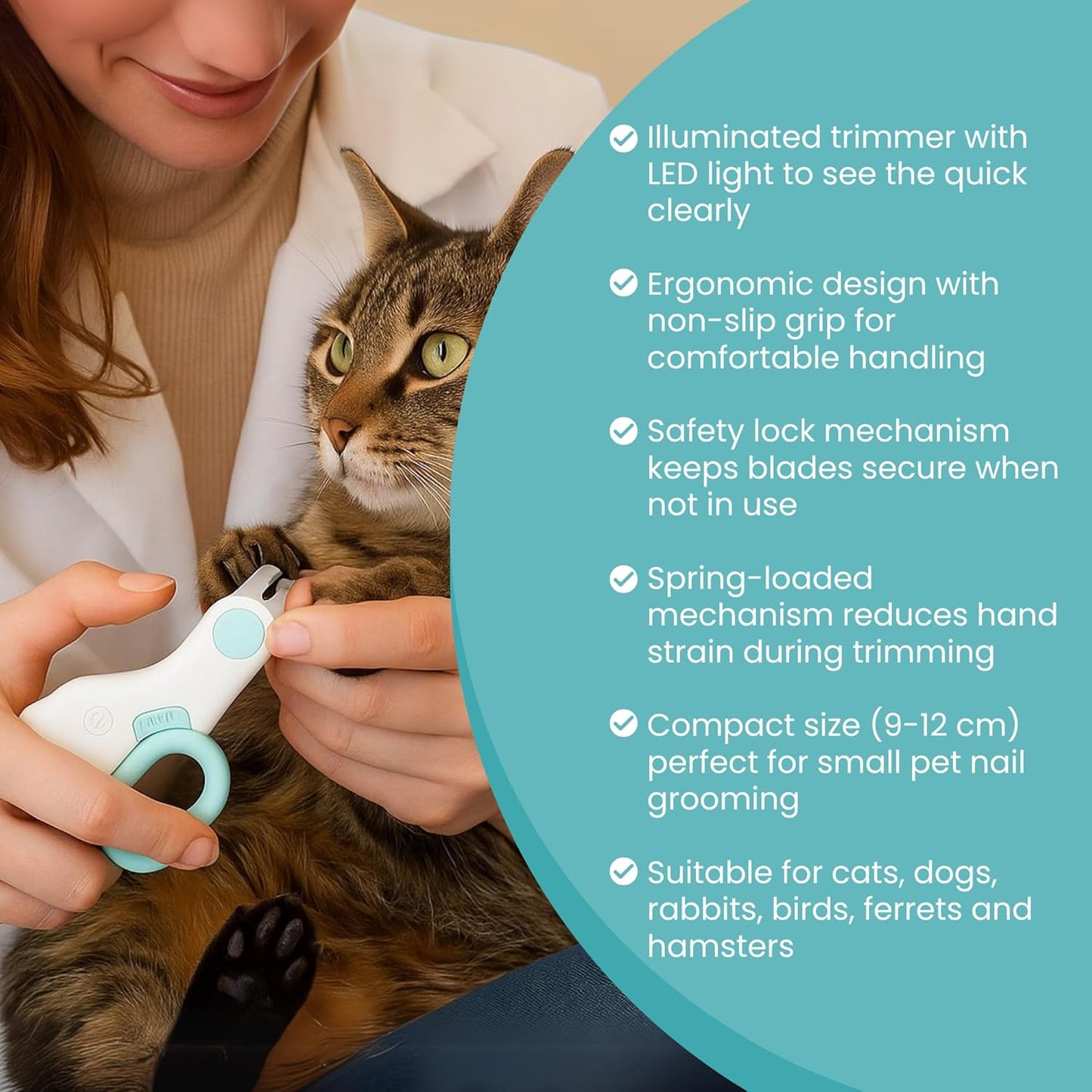 Illuminated trimmer with LED light to see the quick clearly

Ergonomic design with non-slip grip for comfortable handling

Safety lock mechanism keeps blades secure when not in use

Spring-loaded mechanism reduces hand strain during trimming

Compact size (9-12 cm) perfect for small pet nail grooming

Suitable for cats, dogs, rabbits, birds, ferrets and hamsters