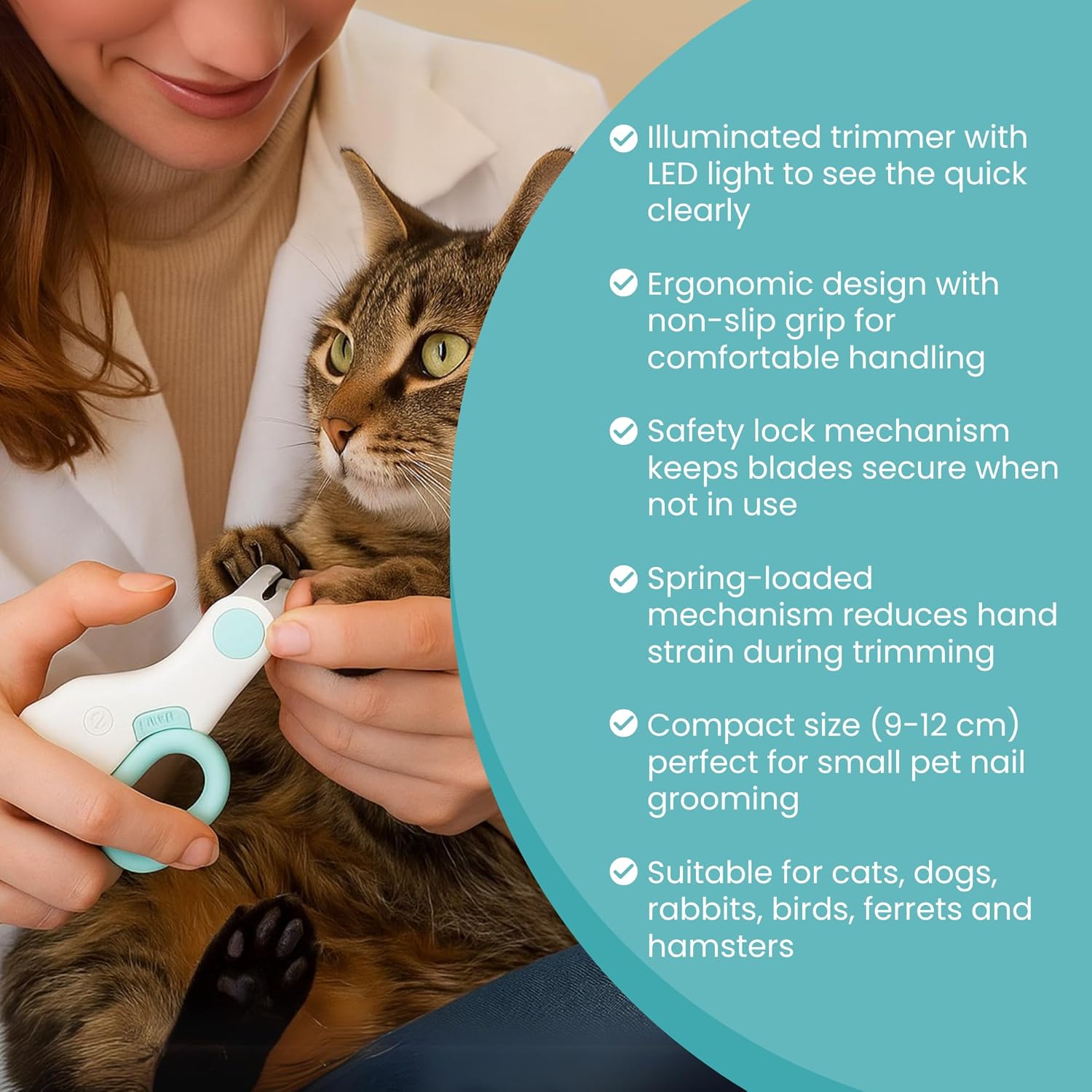 Illuminated trimmer with LED light to see the quick clearly

Ergonomic design with non-slip grip for comfortable handling

Safety lock mechanism keeps blades secure when not in use

Spring-loaded mechanism reduces hand strain during trimming

Compact size (9-12 cm) perfect for small pet nail grooming

Suitable for cats, dogs, rabbits, birds, ferrets and hamsters