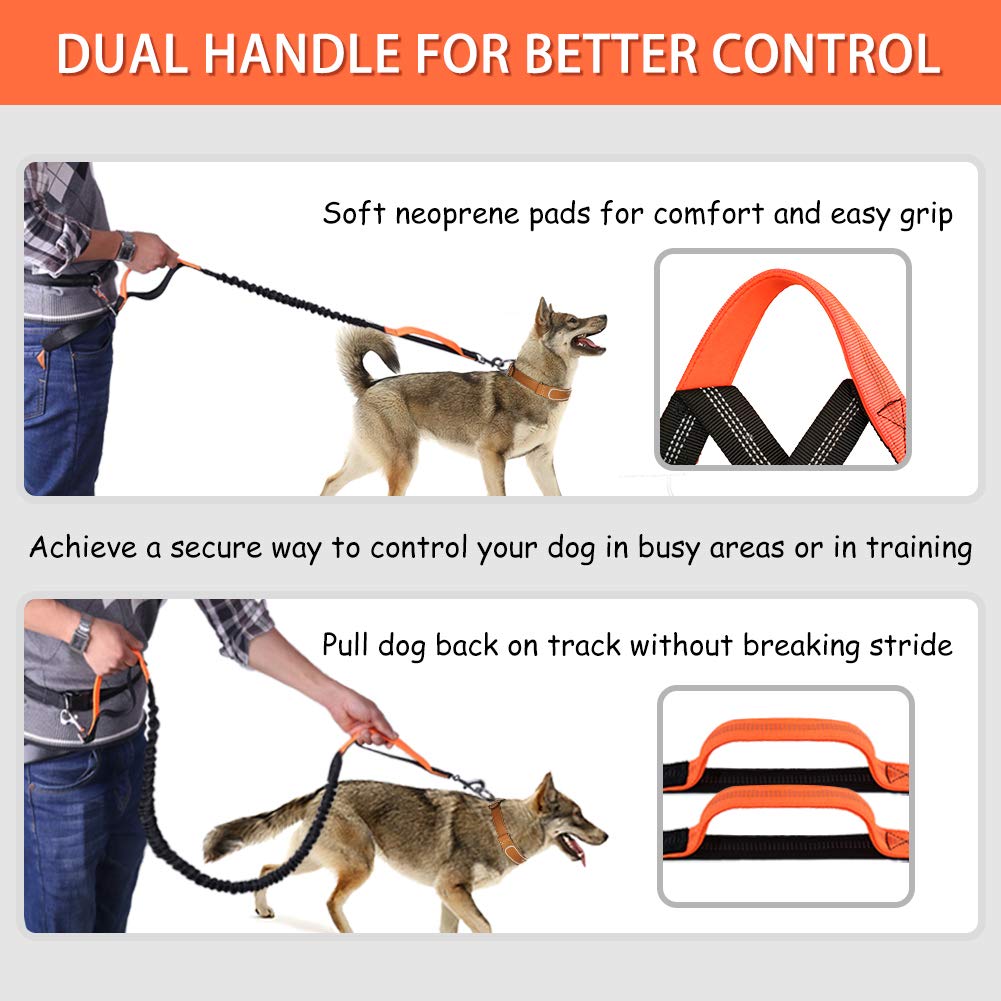 DUAL HANDLE FOR BETTER CONTROL

Soft neoprene pads for comfort and easy grip

Achieve a secure way to control your dog in busy areas or in training

Pull dog back on track without breaking stride