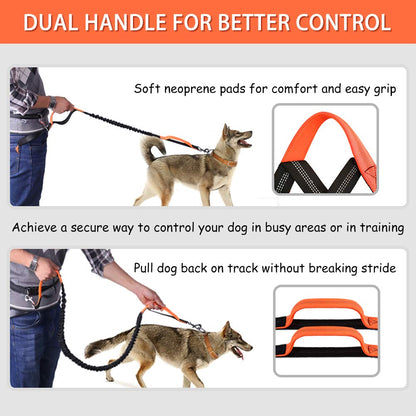 DUAL HANDLE FOR BETTER CONTROL

Soft neoprene pads for comfort and easy grip

Achieve a secure way to control your dog in busy areas or in training

Pull dog back on track without breaking stride