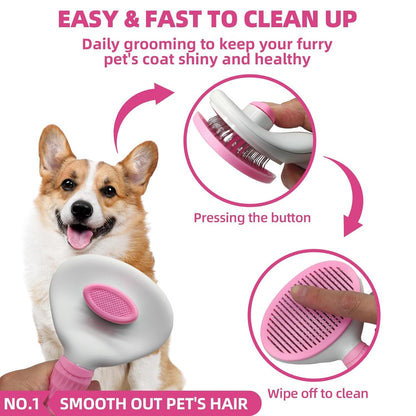 EASY & FAST TO CLEAN UP

Daily grooming to keep your furry pet's coat shiny and healthy

Pressing the button

Wipe off to clean

NO.1 SMOOTH OUT PET'S HAIR