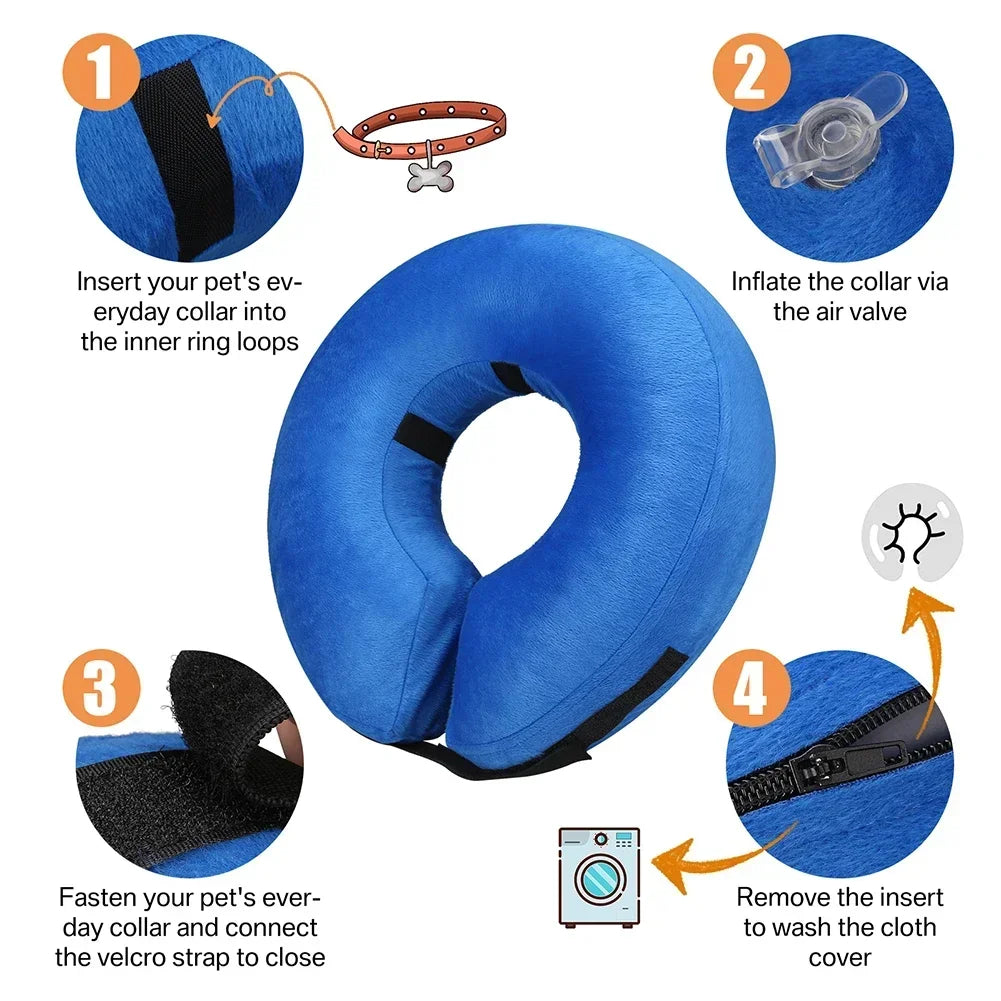 1

Insert your pet's everyday collar into the inner ring loops

2

Inflate the collar via the air valve

3

Fasten your pet's everday collar and connect the velcro strap to close

4

Remove the insert to wash the cloth cover